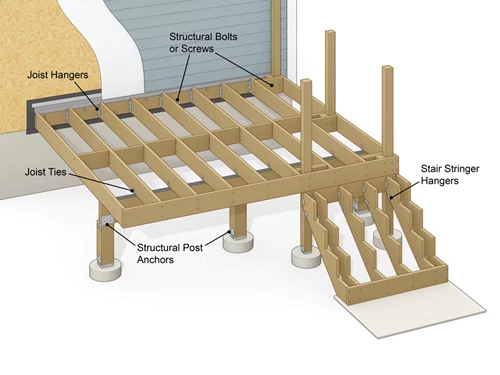 Structural Bolts or Screws

Joist Hangers

Joist Ties

Stair Stringer Hangers

Structural Post Anchors